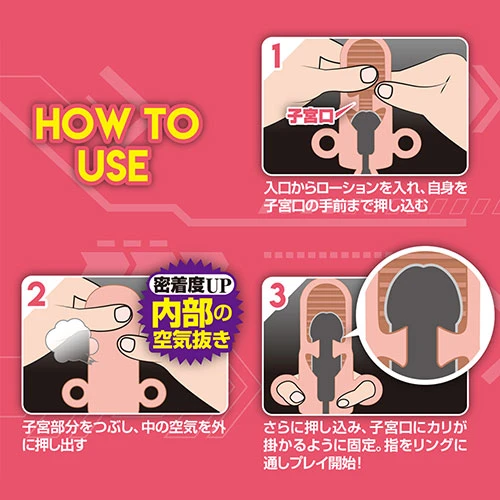 HOW TO USE

1

子宮口

入口からローションを入れ、自身を子宮口の手前まで押し込む

2

密着度UP
内部の空気抜き

子宮部分をつぶし、中の空気を外に押し出す

3

さらに押し込み、子宮口にカリが掛かるように固定。指をリングに通しプレイ開始！